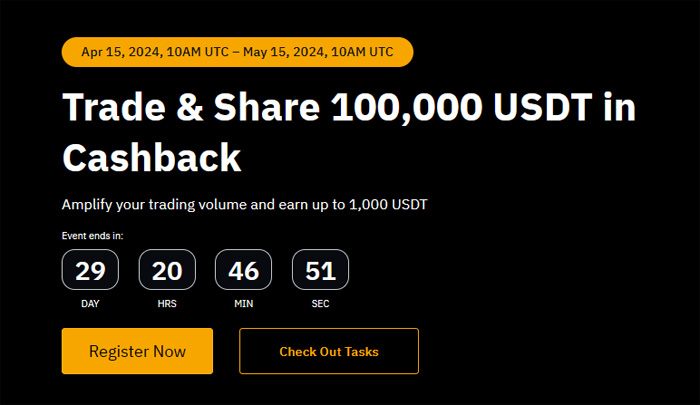 Apr 15, 2024, 10AM UTC – May 15, 2024, 10AM UTC

Trade & Share 100,000 USDT in Cashback

Amplify your trading volume and earn up to 1,000 USDT

Event ends in:

29
DAY

20
HRS

46
MIN

51
SEC

Register Now

Check Out Tasks