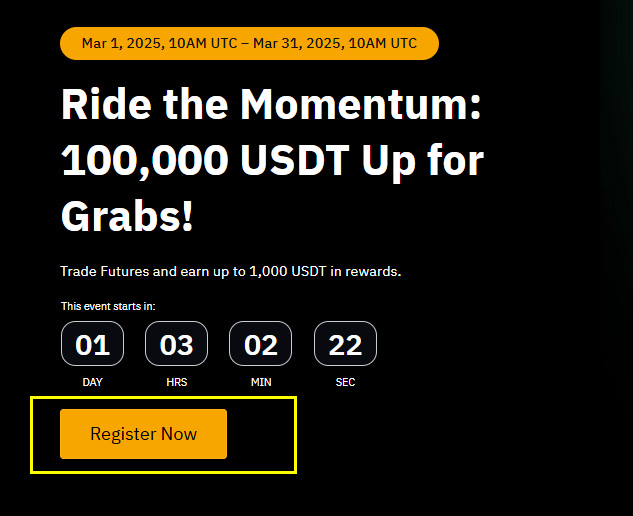 Mar 1, 2025, 10AM UTC – Mar 31, 2025, 10AM UTC

Ride the Momentum: 100,000 USDT Up for Grabs!

Trade Futures and earn up to 1,000 USDT in rewards.

This event starts in:

01 DAY
03 HRS
02 MIN
22 SEC

Register Now